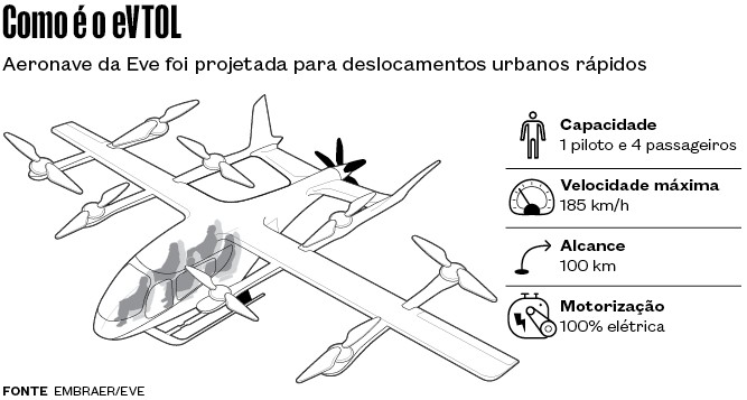 Como é o eVTOL

Aeronave da Eve foi projetada para deslocamentos urbanos rápidos

Capacidade
1 piloto e 4 passageiros

Velocidade máxima
185 km/h

Alcance
100 km

Motorização
100% elétrica

FONTE EMBRAER/EVE