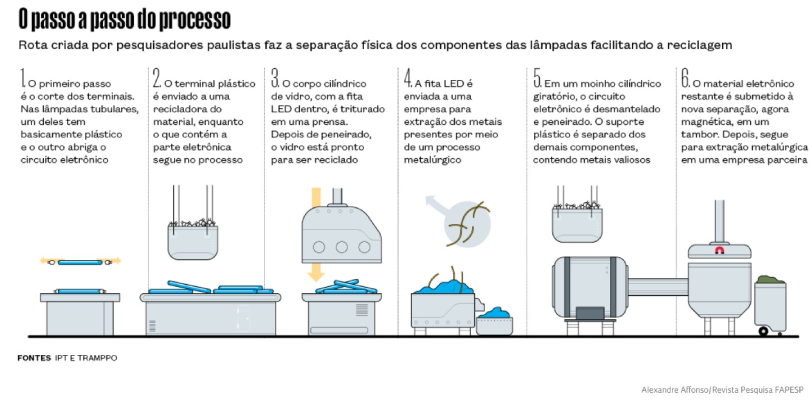 O passo a passo do processo

Rota criada por pesquisadores paulistas faz a separação física dos componentes das lâmpadas facilitando a reciclagem

1. O primeiro passo é o corte dos terminais. Nas lâmpadas tubulares, um deles tem basicamente plástico e o outro abriga o circuito eletrônico

2. O terminal plástico é enviado a uma recicladora do material, enquanto o que contém a parte eletrônica segue no processo

3. O corpo cilíndrico de vidro, com a fita LED dentro, é triturado em uma prensa. Depois de peneirado, o vidro está pronto para ser reciclado

4. A fita LED é enviada a uma empresa para extração dos metais presentes por meio de um processo metalúrgico

5. Em um moinho cilíndrico giratório, o circuito eletrônico é desmantelado e peneirado. O suporte plástico é separado dos demais componentes, contendo metais valiosos

6. O material eletrônico restante é submetido à nova separação, agora magnética, em um tambor. Depois, segue para extração metalúrgica em uma empresa parceira

FONTES IPT E TRAMPPO

Alexandre Affonso/Revista Pesquisa FAPESP