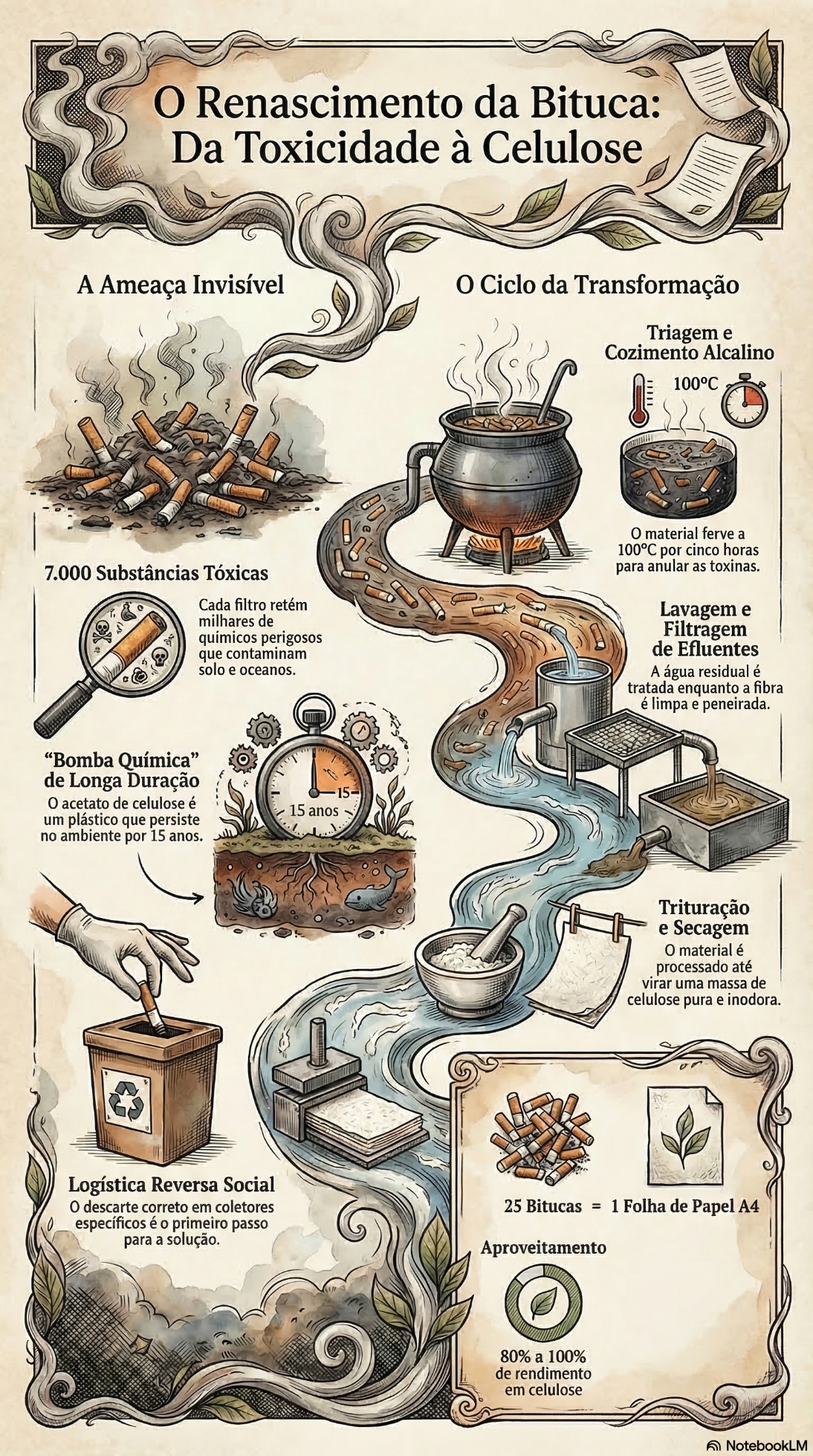 O Renascimento da Bituca: Da Toxicidade à Celulose

A Ameaça Invisível

7.000 Substâncias Tóxicas

Cada filtro retém milhares de químicos perigosos que contaminam solo e oceanos.

"Bomba Química" de Longa Duração

O acetato de celulose é um plástico que persiste no ambiente por 15 anos.

15

15 anos

Logística Reversa Social

O descarte correto em coletores específicos é o primeiro passo para a solução.

O Ciclo da Transformação

Triagem e Cozimento Alcalino

100°C

O material ferve a 100°C por cinco horas para anular as toxinas.

Lavagem e Filtragem de Efluentes

A água residual é tratada enquanto a fibra é limpa e peneirada.

Trituração e Secagem

O material é processado até virar uma massa de celulose pura e inodora.

25 Bitucas = 1 Folha de Papel A4

Aproveitamento

80% a 100% de rendimento em celulose

NotebookLM