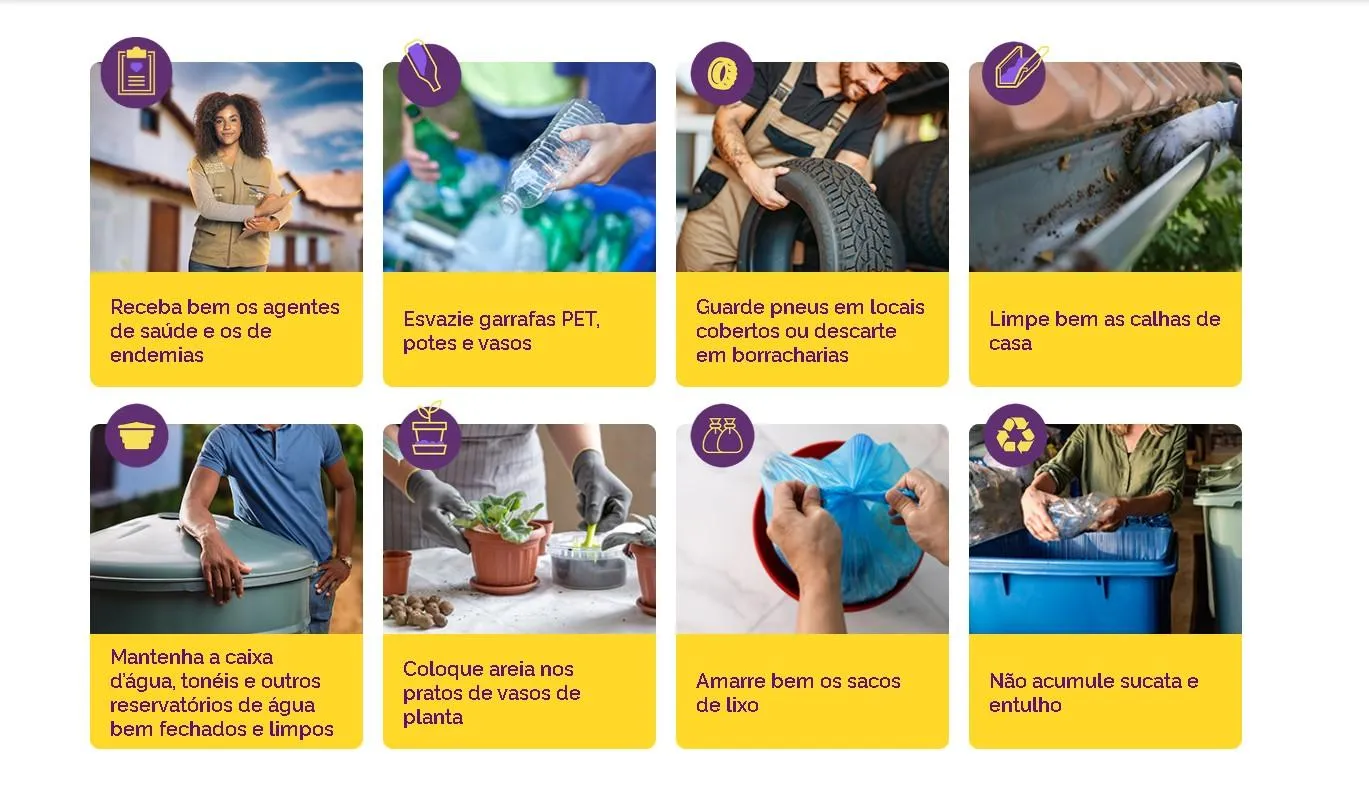 Receba bem os agentes de saúde e os de endemias

Esvazie garrafas PET, potes e vasos

Guarde pneus em locais cobertos ou descarte em borracharias

Limpe bem as calhas de casa

Mantenha a caixa d'água, tonéis e outros reservatórios de água bem fechados e limpos

Coloque areia nos pratos de vasos de planta

Amarre bem os sacos de lixo

Não acumule sucata e entulho