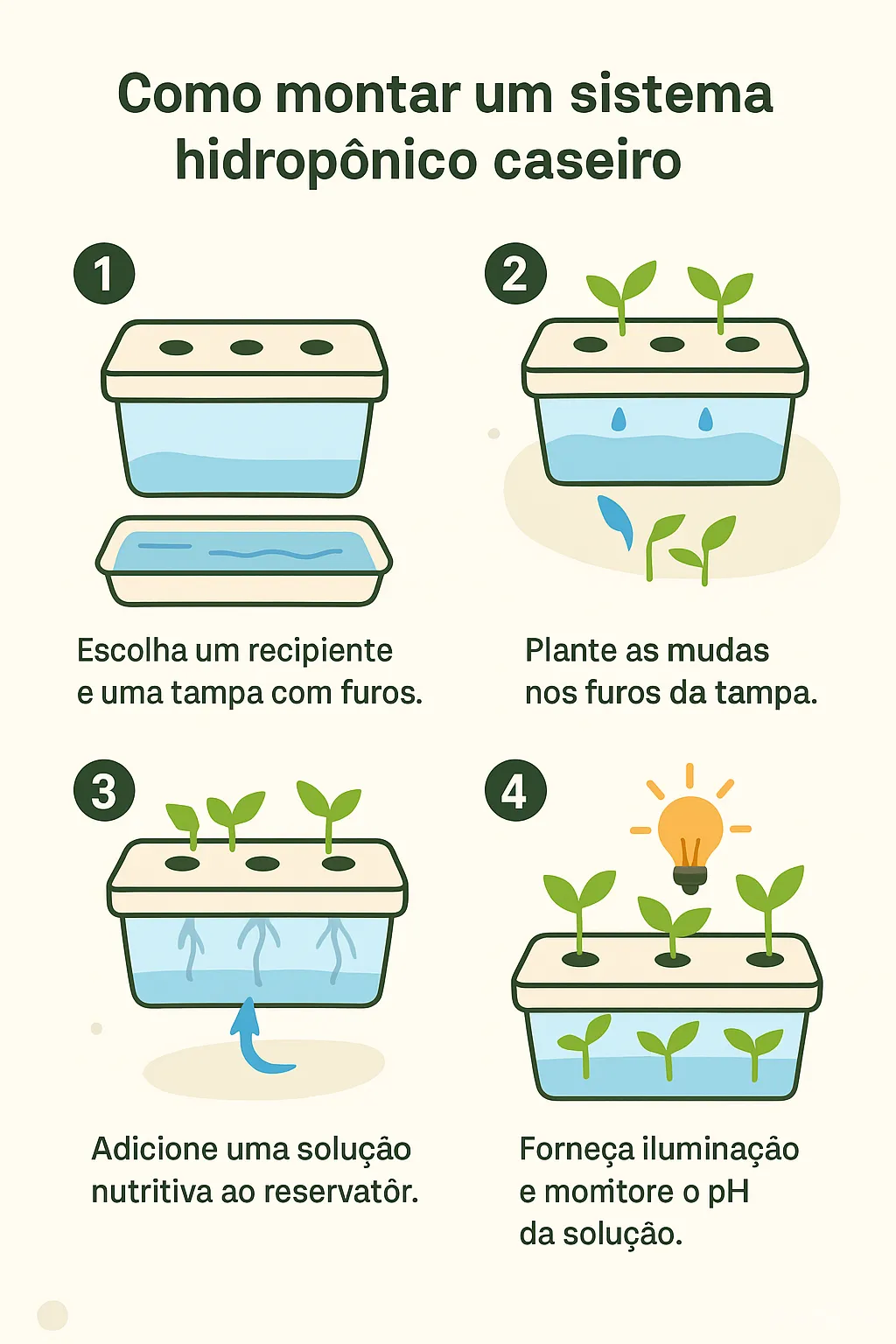 Como montar um sistema hidropônico caseiro

1

Escolha um recipiente e uma tampa com furos.

2

Plante as mudas nos furos da tampa.

3

Adicione uma solução nutritiva ao reservatôr.

4

Forneça iluminação e momtore o pH da solução.